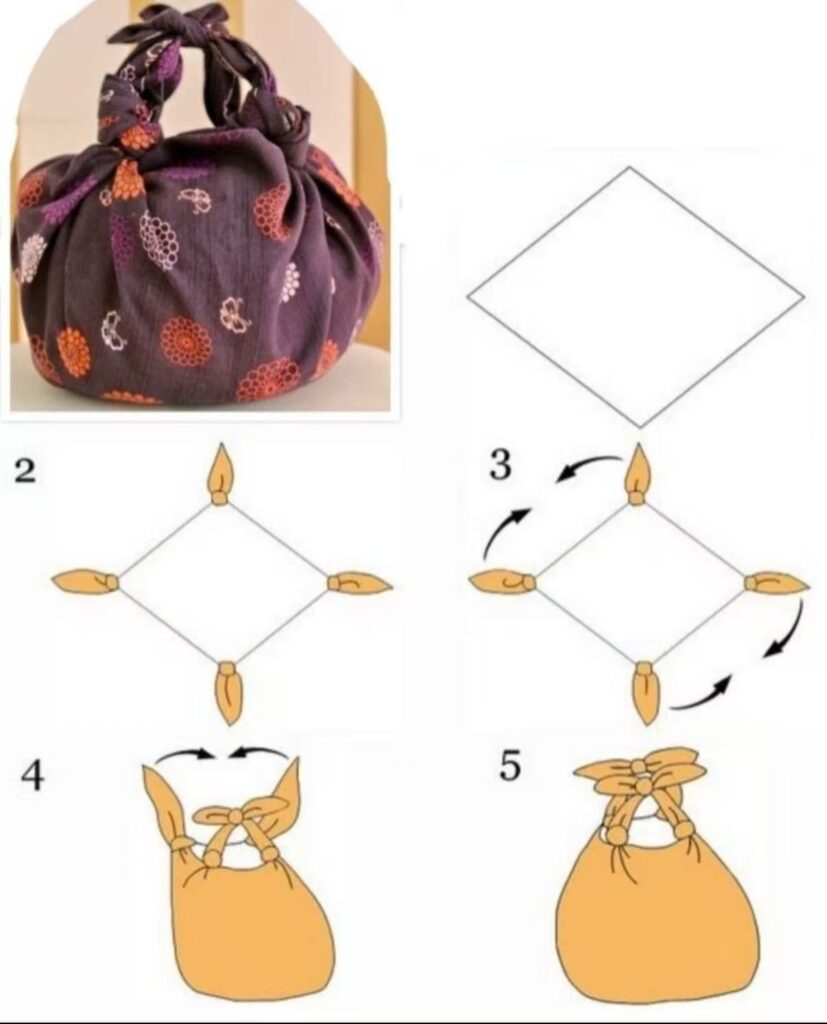 2

3

4

5